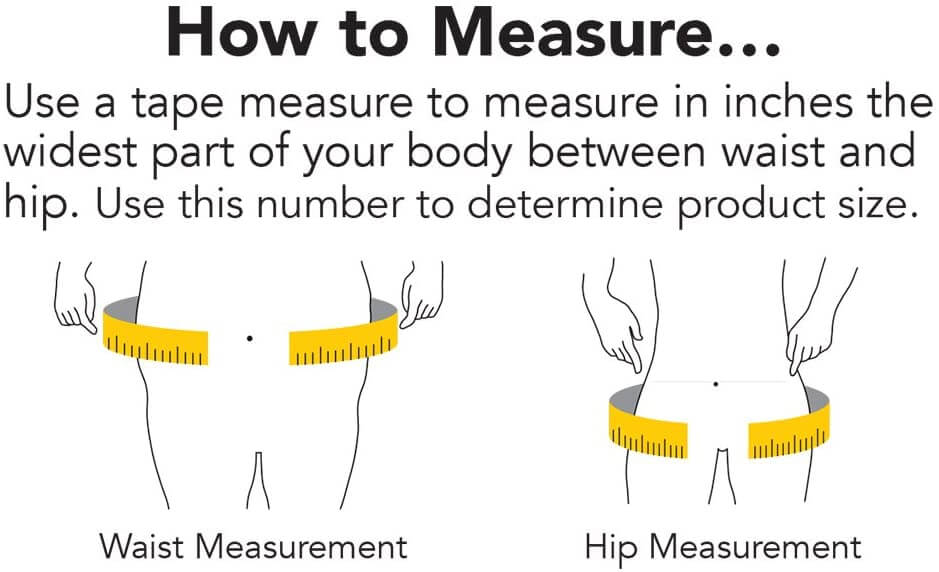 How to Measure...

Use a tape measure to measure in inches the widest part of your body between waist and hip. Use this number to determine product size.

Waist Measurement

Hip Measurement