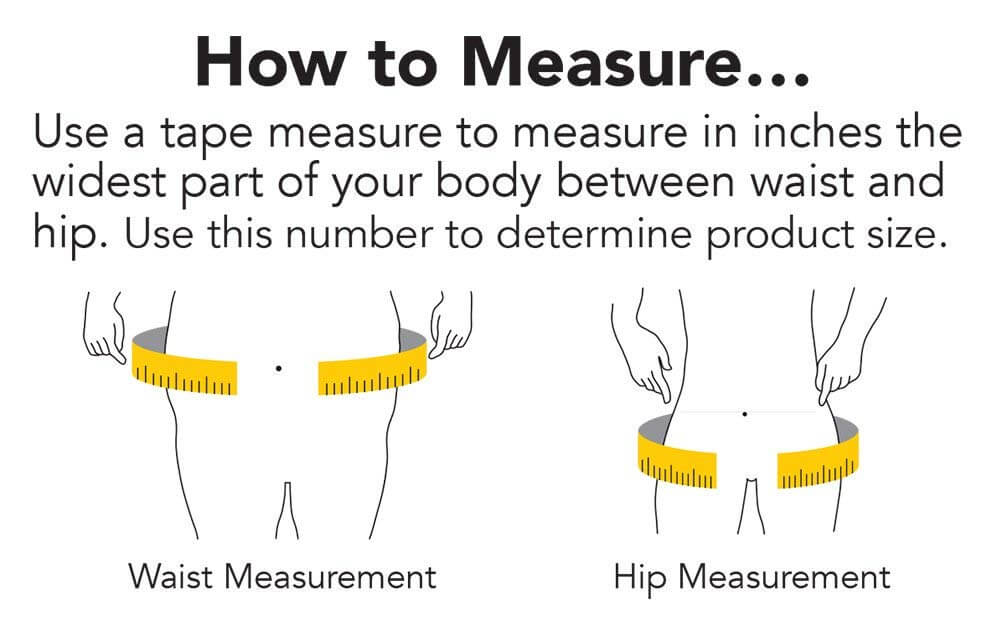 How to Measure...

Use a tape measure to measure in inches the widest part of your body between waist and hip. Use this number to determine product size.

Waist Measurement

Hip Measurement