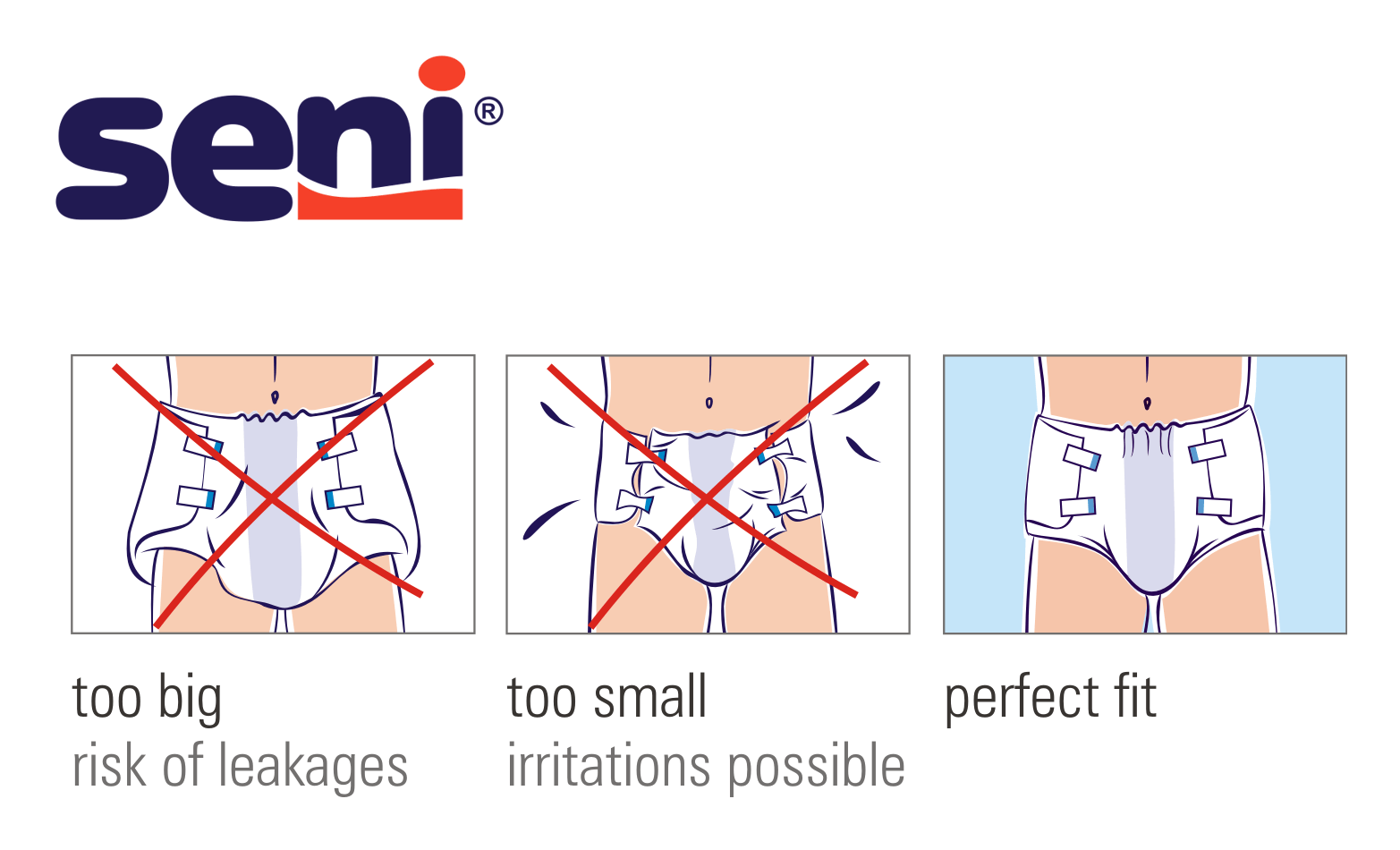 seni®

too big
risk of leakages

too small
irritations possible

perfect fit