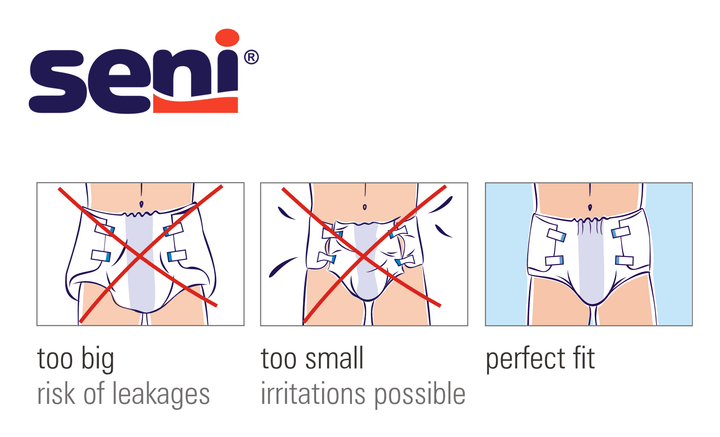 seni®

too big
risk of leakages

too small
irritations possible

perfect fit